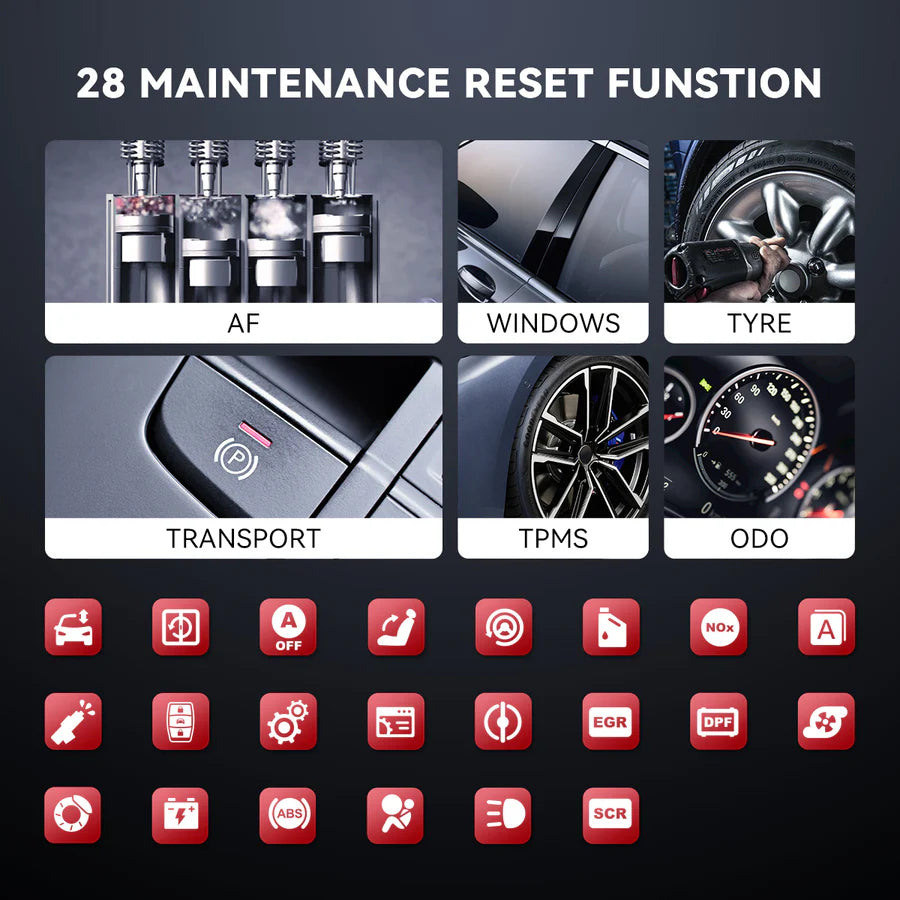 28 MAINTENANCE RESET FUNSTION

AF

WINDOWS

TYRE

TRANSPORT

TPMS

ODO

A
OFF

NOx

A

EGR

DPF

ABS

SCR